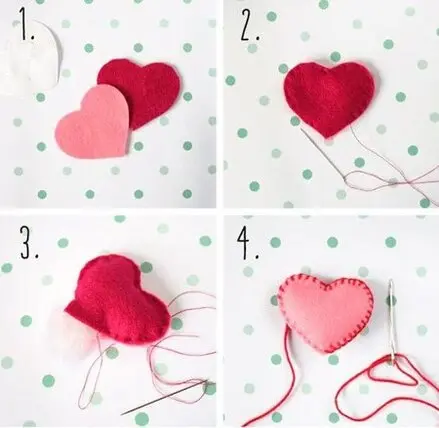 1.

2.

3.

4.